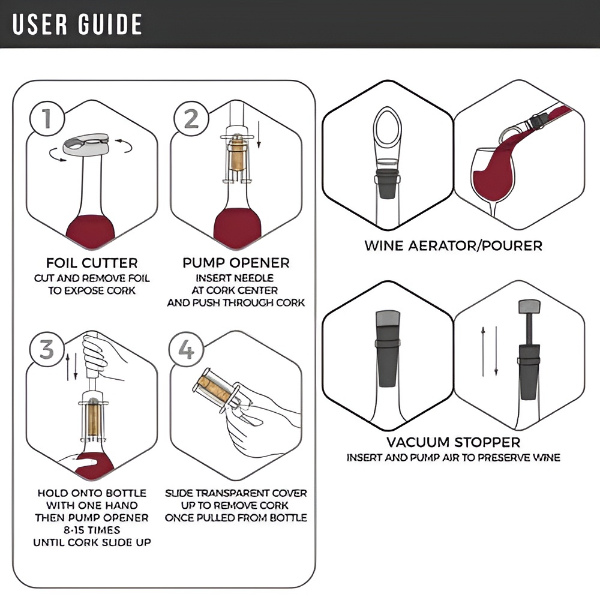 USER GUIDE

1

FOIL CUTTER
CUT AND REMOVE FOIL TO EXPOSE CORK

2

PUMP OPENER
INSERT NEEDLE AT CORK CENTER AND PUSH THROUGH CORK

3

HOLD ONTO BOTTLE WITH ONE HAND THEN PUMP OPENER 8-15 TIMES UNTIL CORK SLIDE UP

4

SLIDE TRANSPARENT COVER UP TO REMOVE CORK ONCE PULLED FROM BOTTLE

WINE AERATOR/POURER

VACUUM STOPPER
INSERT AND PUMP AIR TO PRESERVE WINE